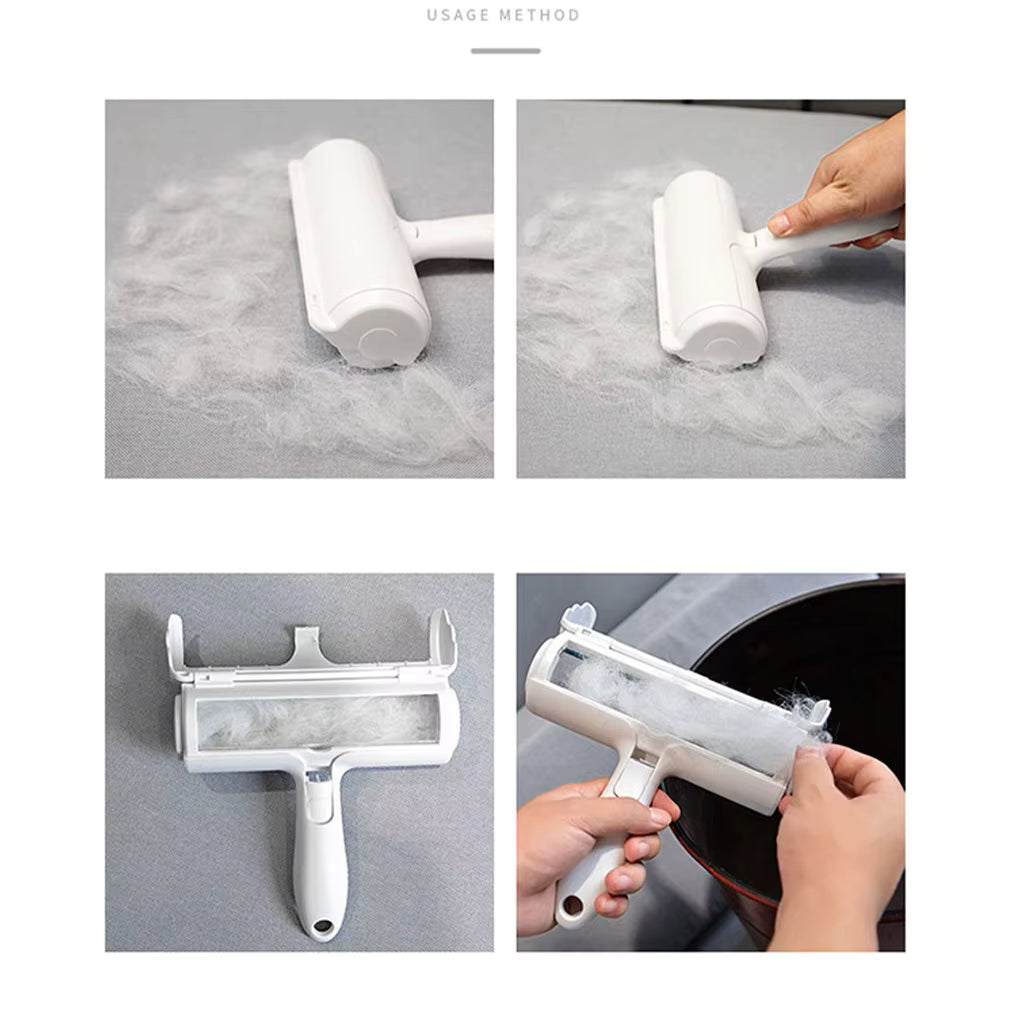 USAGE METHOD